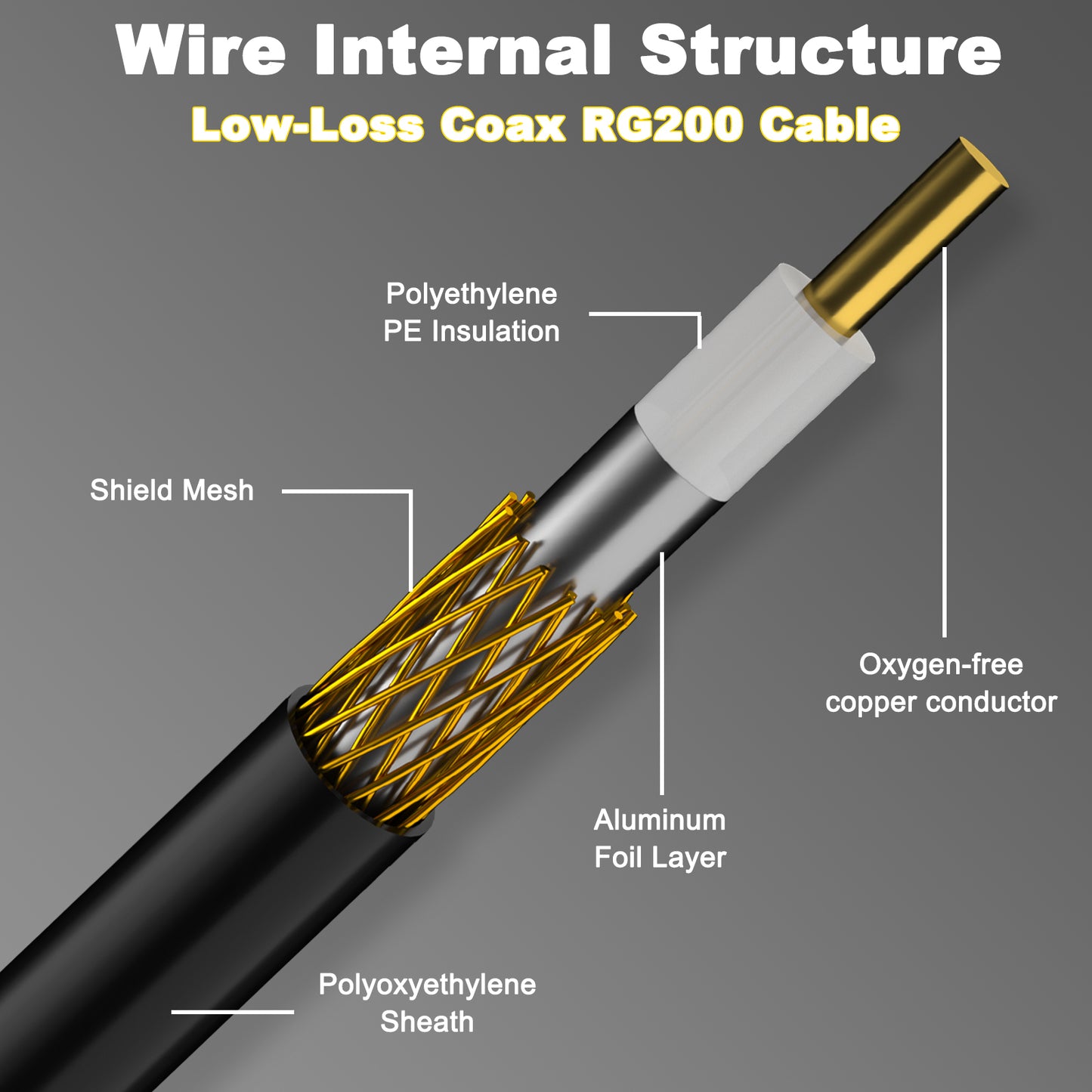 Wire Internal Structure
Low-Loss Coax RG200 Cable

Polyethylene
PE Insulation

Shield Mesh

Oxygen-free
copper conductor

Aluminum
Foil Layer

Polyoxyethylene
Sheath